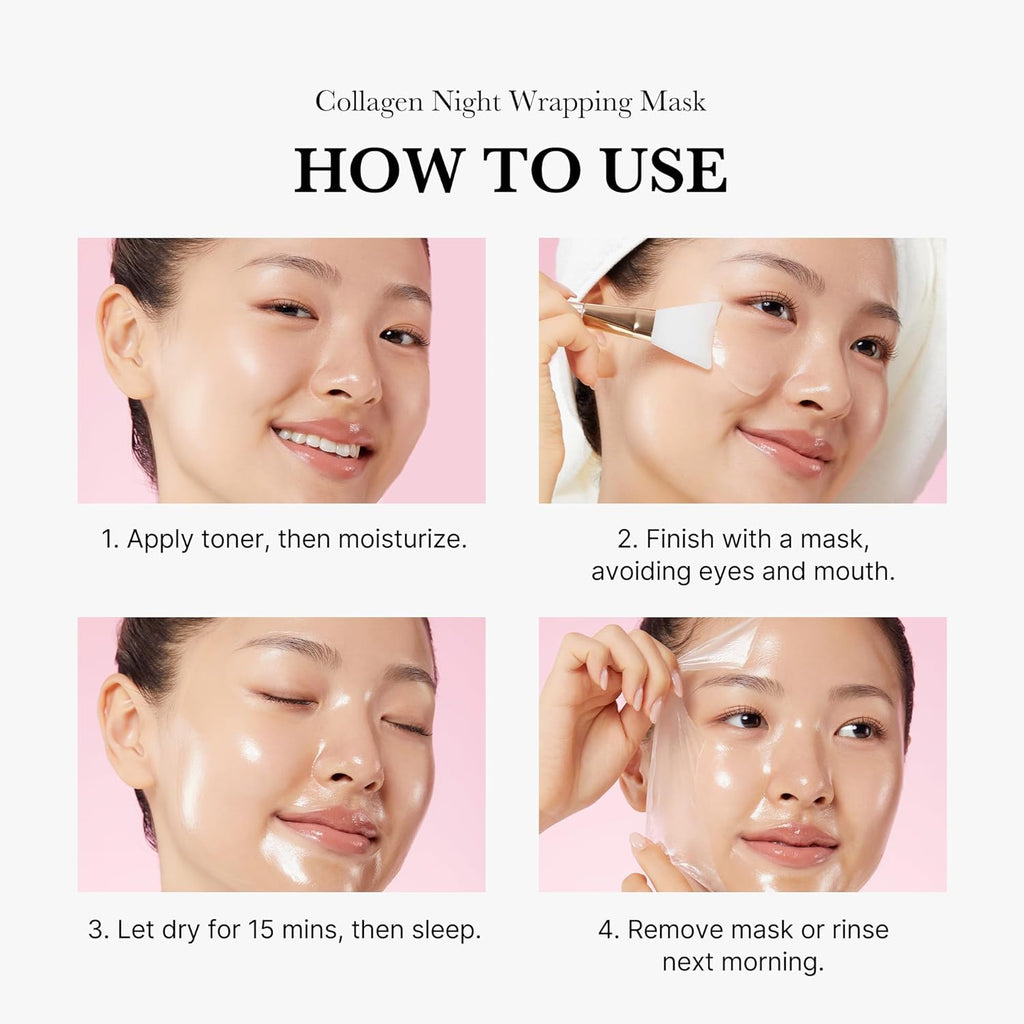 Collagen Night Wrapping Mask

HOW TO USE

1. Apply toner, then moisturize.

2. Finish with a mask, avoiding eyes and mouth.

3. Let dry for 15 mins, then sleep.

4. Remove mask or rinse next morning.